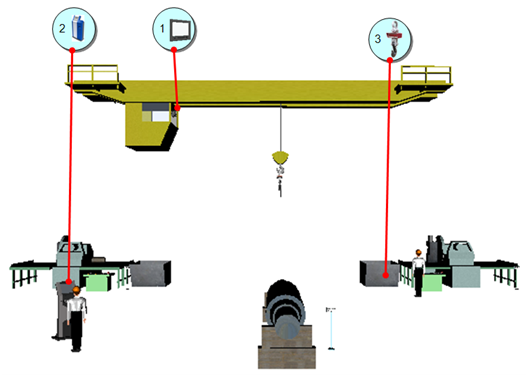 2
1
3